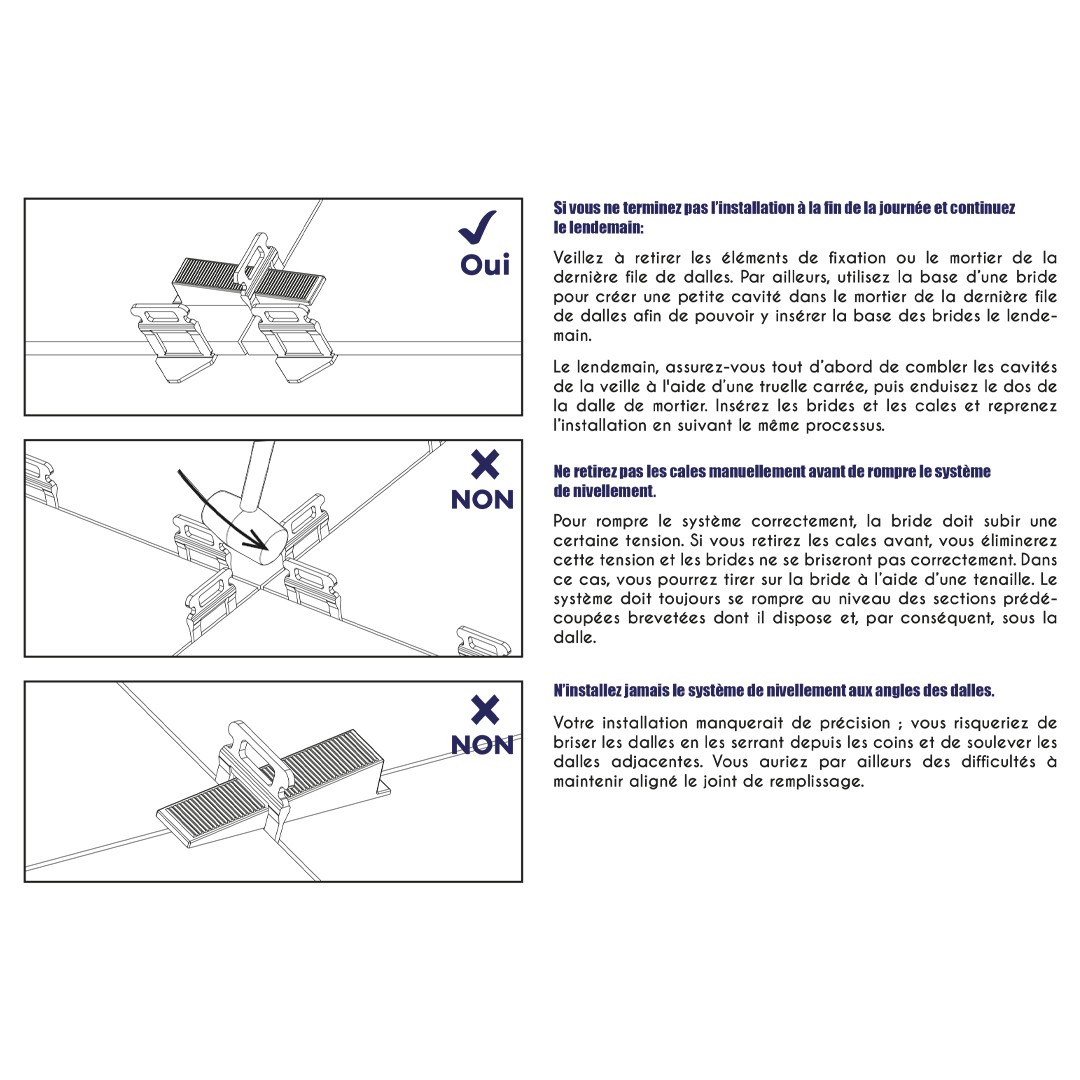 Oui

NON

NON

Si vous ne terminez pas l'installation à la fin de la journée et continuez le lendemain:

Veillez à retirer les éléments de fixation ou le mortier de la dernière file de dalles. Par ailleurs, utilisez la base d'une bride pour créer une petite cavité dans le mortier de la dernière file de dalles afin de pouvoir y insérer la base des brides le lendemain.

Le lendemain, assurez-vous tout d'abord de combler les cavités de la veille à l'aide d'une truelle carrée, puis enduisez le dos de la dalle de mortier. Insérez les brides et les cales et reprenez l'installation en suivant le même processus.

Ne retirez pas les cales manuellement avant de rompre le système de nivellement.

Pour rompre le système correctement, la bride doit subir une certaine tension. Si vous retirez les cales avant, vous éliminerez cette tension et les brides ne se briseront pas correctement. Dans ce cas, vous pourrez tirer sur la bride à l'aide d'une tenaille. Le système doit toujours se rompre au niveau des sections prédécoupées brevetées dont il dispose et, par conséquent, sous la dalle.

N'installez jamais le système de nivellement aux angles des dalles.

Votre installation manquerait de précision ; vous risqueriez de briser les dalles en les serrant depuis les coins et de soulever les dalles adjacentes. Vous auriez par ailleurs des difficultés à maintenir aligné le joint de remplissage.