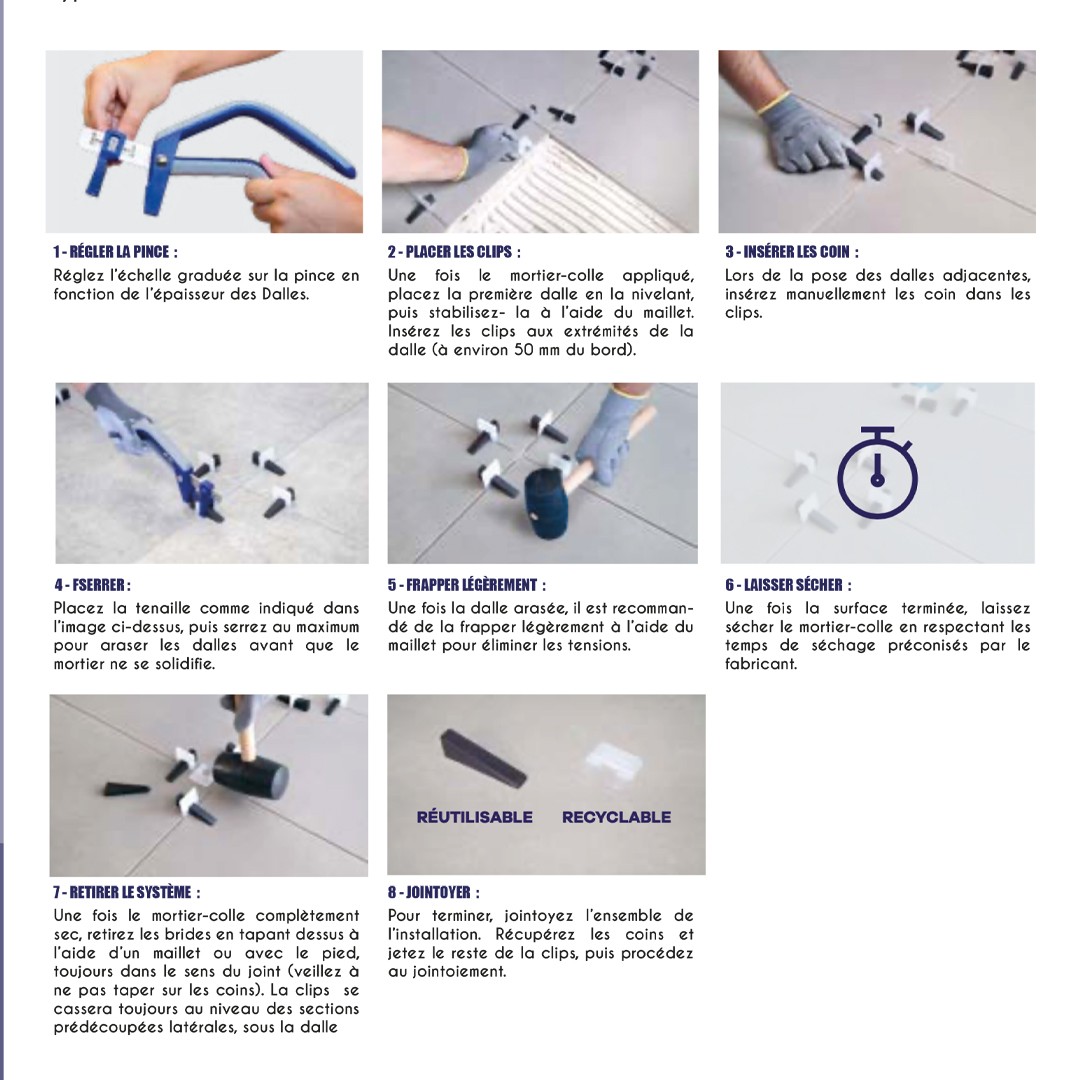 1 - RÉGLER LA PINCE :

Réglez l'échelle graduée sur la pince en fonction de l'épaisseur des Dalles.

2 - PLACER LES CLIPS :

Une fois le mortier-colle appliqué, placez la première dalle en la nivelant, puis stabilisez- la à l'aide du maillet. Insérez les clips aux extrémités de la dalle (à environ 50 mm du bord).

3 - INSÉRER LES COIN :

Lors de la pose des dalles adjacentes, insérez manuellement les coin dans les clips.

4 - FSERRER :

Placez la tenaille comme indiqué dans l'image ci-dessus, puis serrez au maximum pour araser les dalles avant que le mortier ne se solidifie.

5 - FRAPPER LÉGÈREMENT :

Une fois la dalle arasée, il est recommandé de la frapper légèrement à l'aide du maillet pour éliminer les tensions.

6 - LAISSER SÉCHER :

Une fois la surface terminée, laissez sécher le mortier-colle en respectant les temps de séchage préconisés par le fabricant.

7 - RETIRER LE SYSTÈME :

Une fois le mortier-colle complètement sec, retirez les brides en tapant dessus à l'aide d'un maillet ou avec le pied, toujours dans le sens du joint (veillez à ne pas taper sur les coins). La clips se cassera toujours au niveau des sections prédécoupées latérales, sous la dalle

RÉUTILISABLE RECYCLABLE

8 - JOINTOYER :

Pour terminer, jointoyez l'ensemble de l'installation. Récupérez les coins et jetez le reste de la clips, puis procédez au jointoiement.